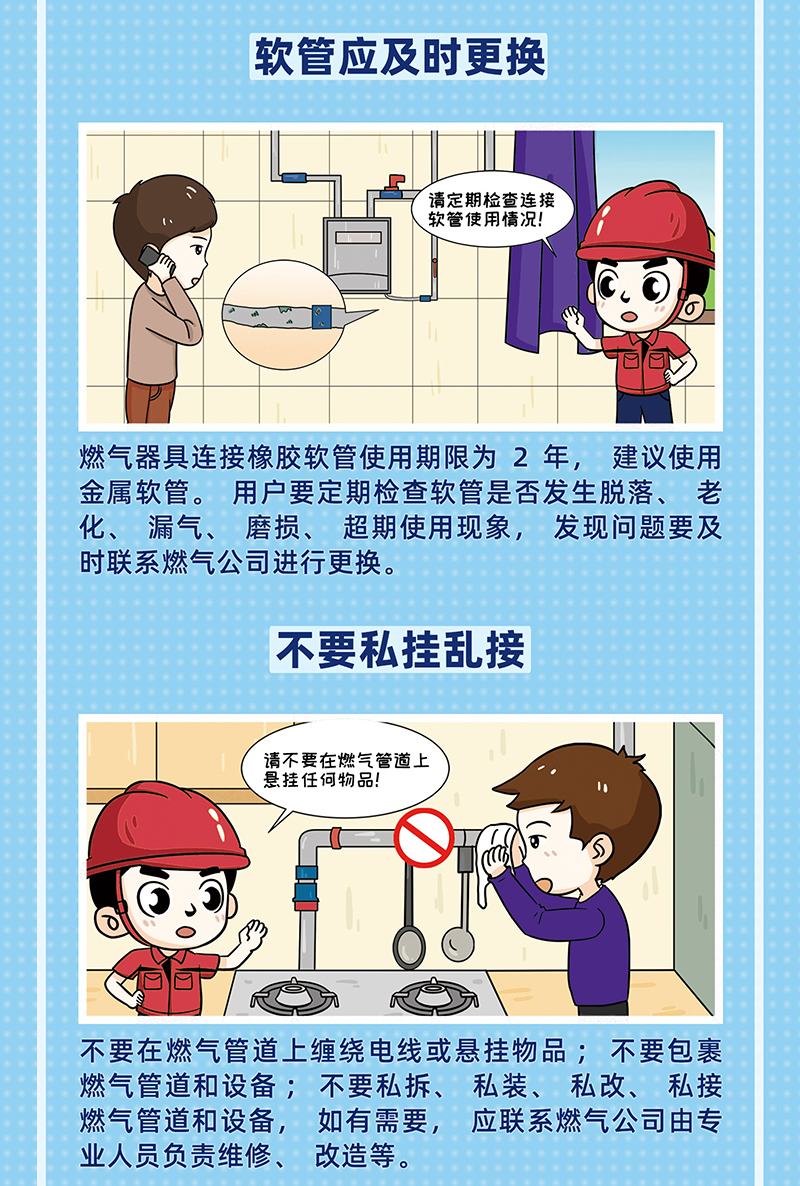 软管应及时更换

请定期检查连接软管使用情况!

燃气器具连接橡胶软管使用期限为 2 年， 建议使用金属软管。 用户要定期检查软管是否发生脱落、 老化、 漏气、 磨损、 超期使用现象， 发现问题要及时联系燃气公司进行更换。

不要私挂乱接

请不要在燃气管道上悬挂任何物品!

不要在燃气管道上缠绕电线或悬挂物品； 不要包裹燃气管道和设备； 不要私拆、 私装、 私改、 私接燃气管道和设备， 如有需要， 应联系燃气公司由专业人员负责维修、 改造等。