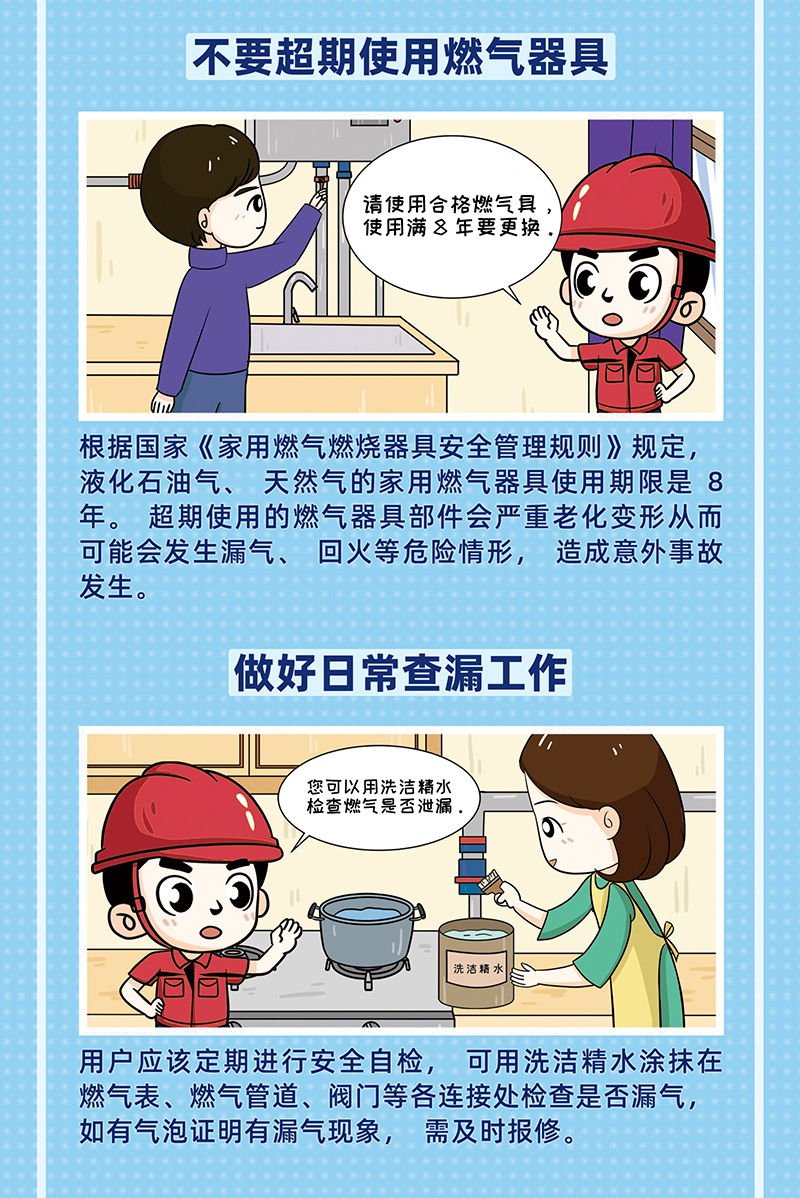 不要超期使用燃气器具

请使用合格燃气具，使用满 8 年要更换。

根据国家《家用燃气燃烧器具安全管理规则》规定，液化石油气、天然气的家用燃气器具使用期限是 8 年。超期使用的燃气器具部件会严重老化变形从而可能会发生漏气、回火等危险情形，造成意外事故发生。

做好日常查漏工作

您可以用洗洁精水检查燃气是否泄漏。

洗洁精水

用户应该定期进行安全自检，可用洗洁精水涂抹在燃气表、燃气管道、阀门等各连接处检查是否漏气，如有气泡证明有漏气现象，需及时报修。